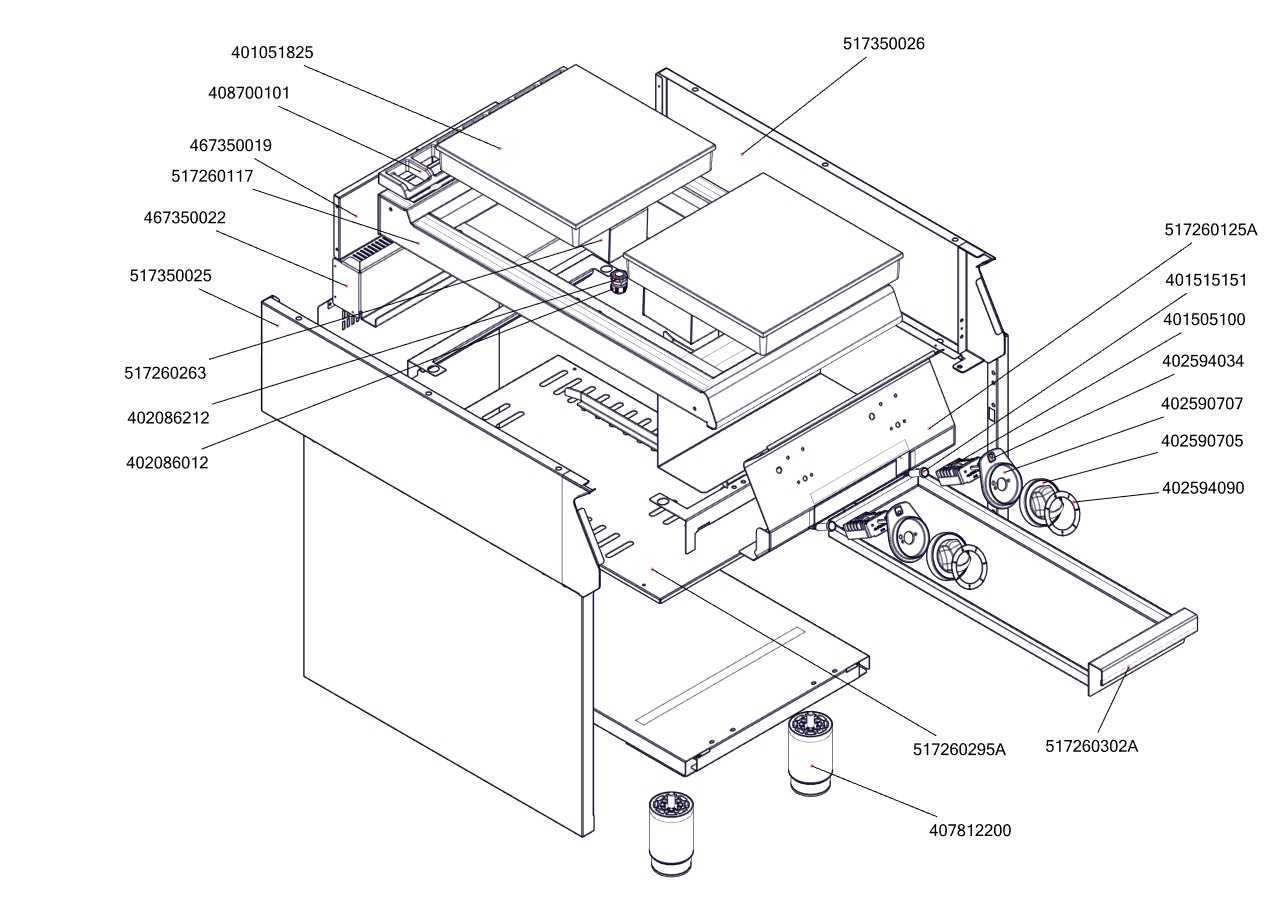 401051825
408700101
467350019
517260117
467350022
517350025
517260263
402086212
402086012
517350026
517260125A
401515151
401505100
402594034
402590707
402590705
402594090
517260295A
517260302A
407812200